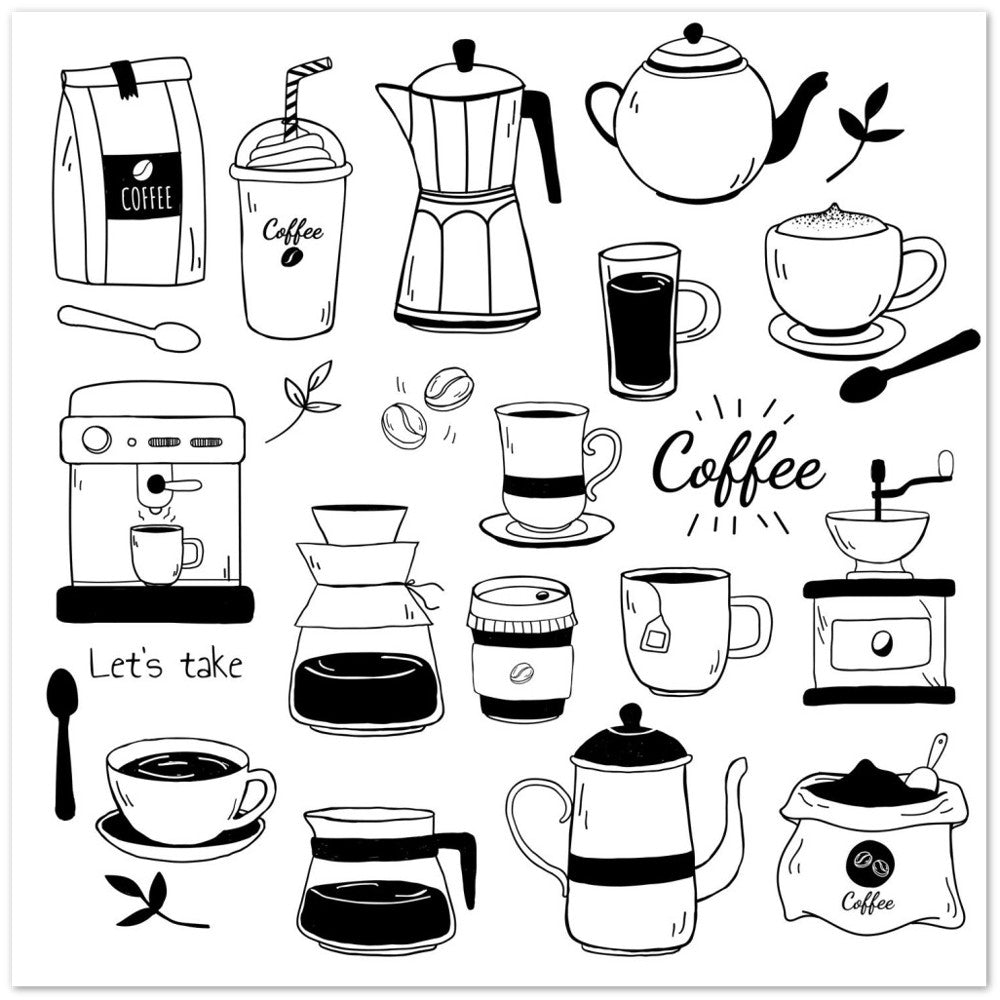 COFFEE

Coffee

Coffee

Let's take

Coffee