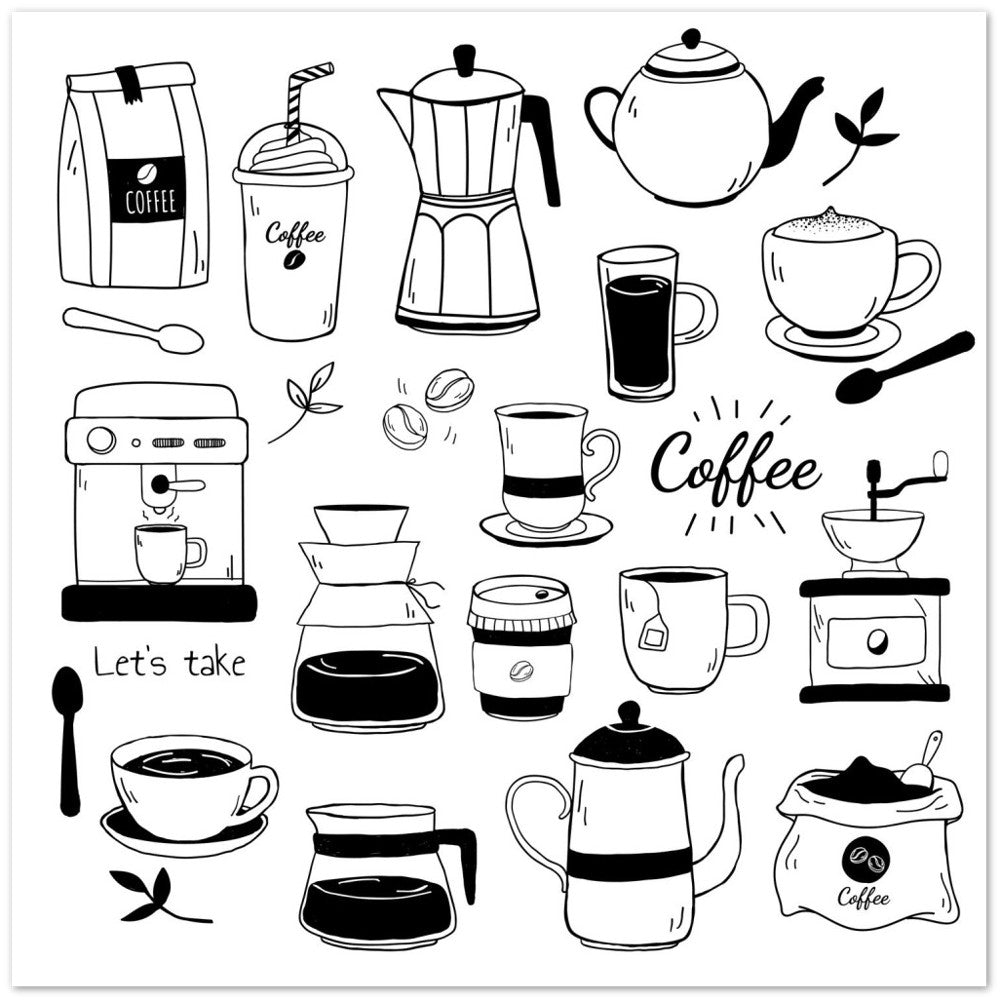 COFFEE

Coffee

Coffee

Let's take

Coffee